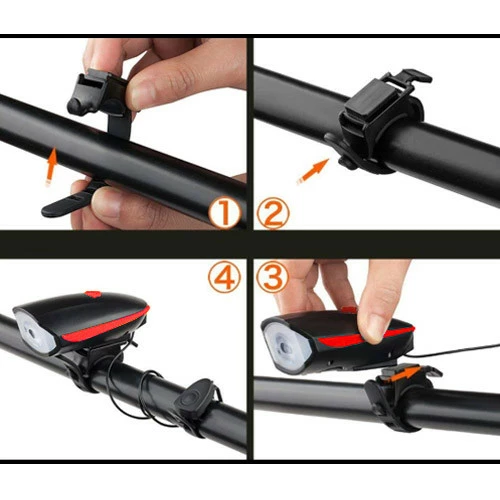 ①
②
④
③