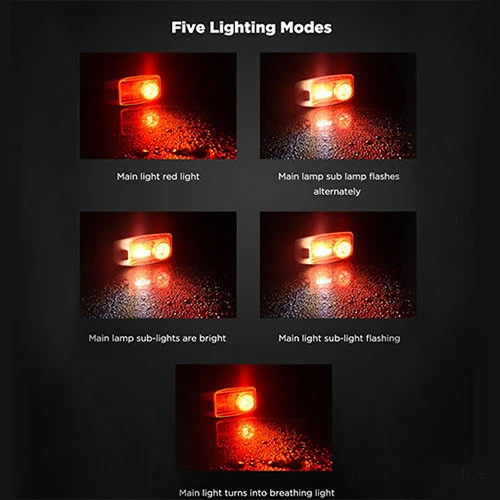 Five Lighting Modes

Main light red light

Main lamp sub lamp flashes alternately

Main lamp sub-lights are bright

Main light sub-light flashing

Main light turns into breathing light